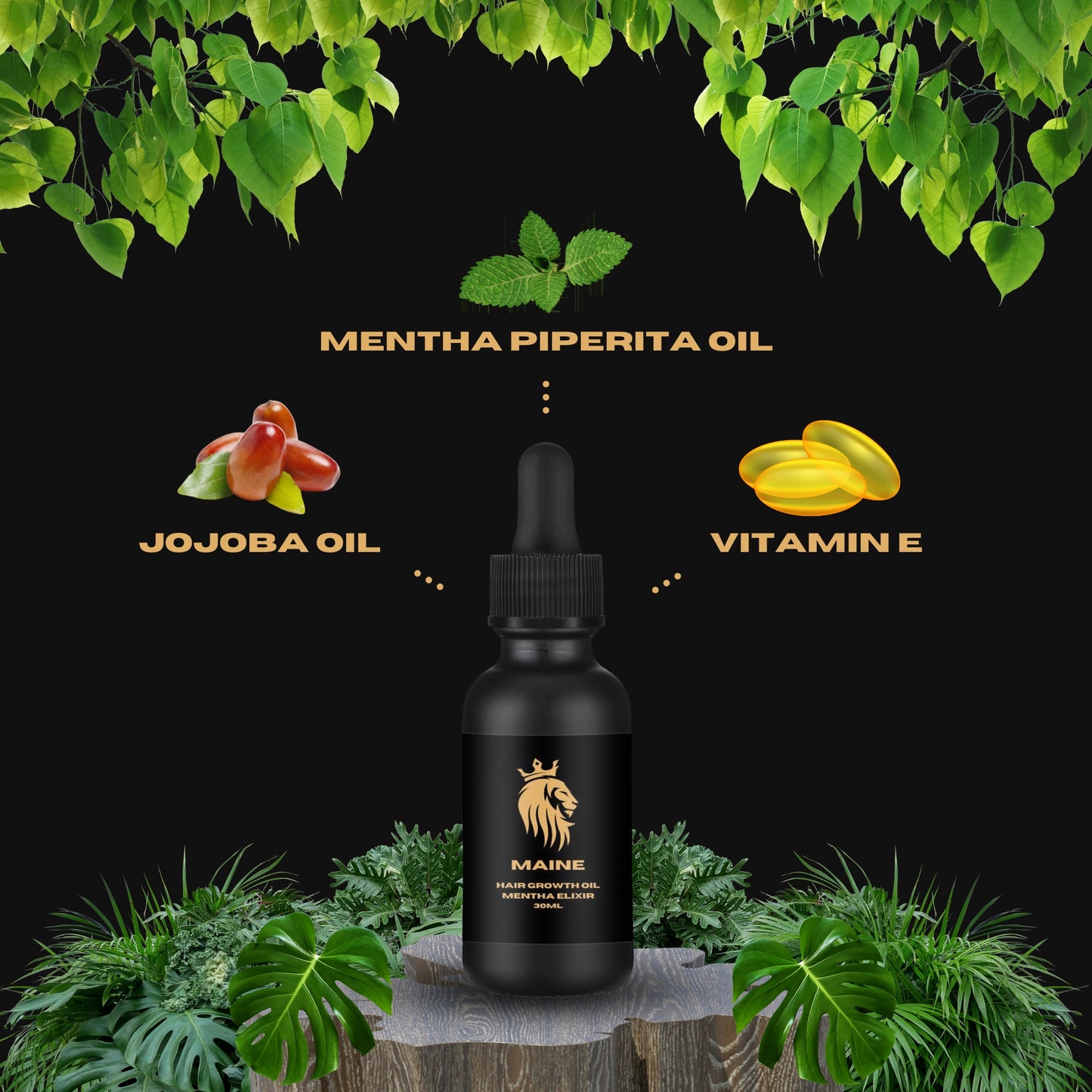 MENTHA PIPERITA OIL

JOJOBA OIL

VITAMIN E

MAINE

HAIR GROWTH OIL
MENTHA ELIXIR
30ML